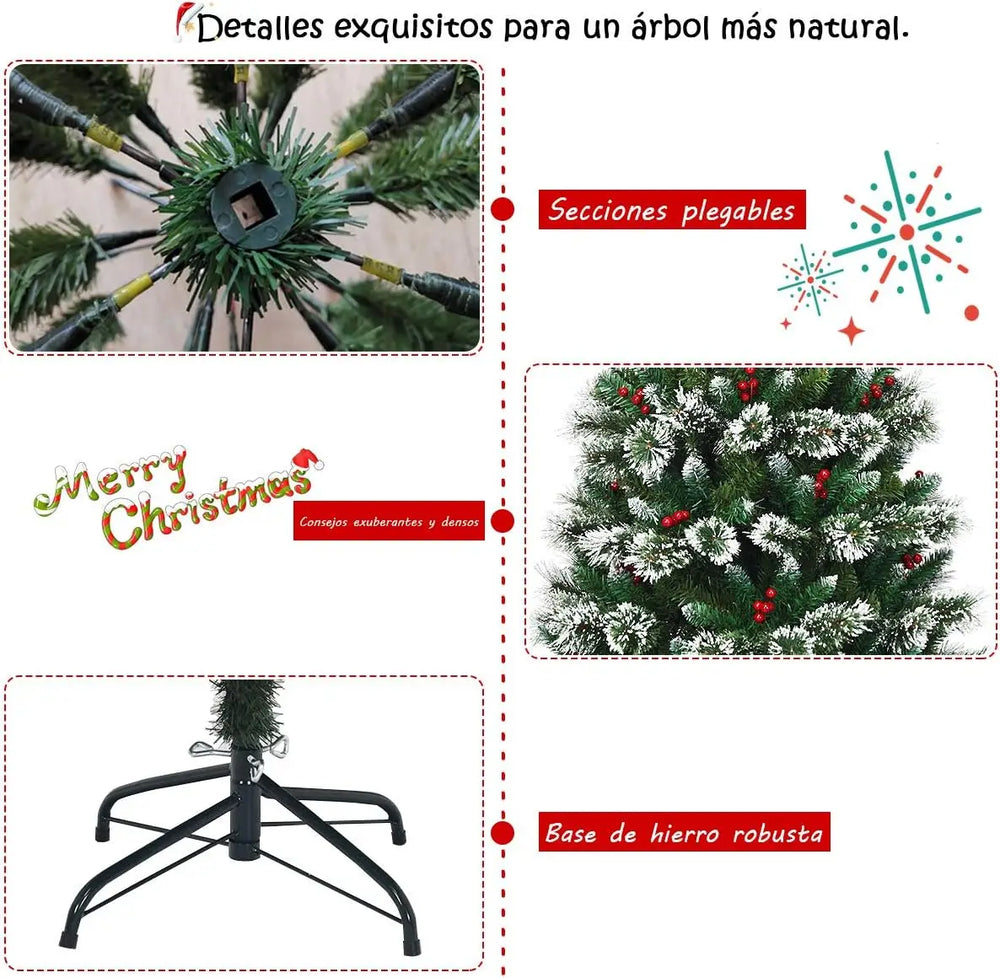 Detalles exquisitos para un árbol más natural.

Secciones plegables

Merry Christmas

Consejos exuberantes y densos

Base de hierro robusta