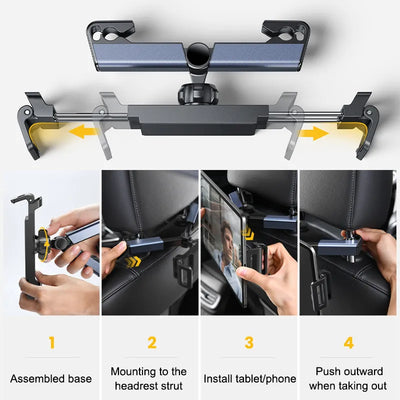 1

Assembled base

2

Mounting to the headrest strut

3

Install tablet/phone

4

Push outward when taking out