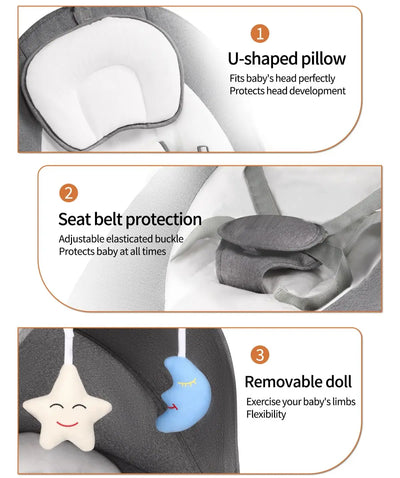 1
U-shaped pillow
Fits baby's head perfectly
Protects head development

2
Seat belt protection
Adjustable elasticated buckle
Protects baby at all times

3
Removable doll
Exercise your baby's limbs
Flexibility